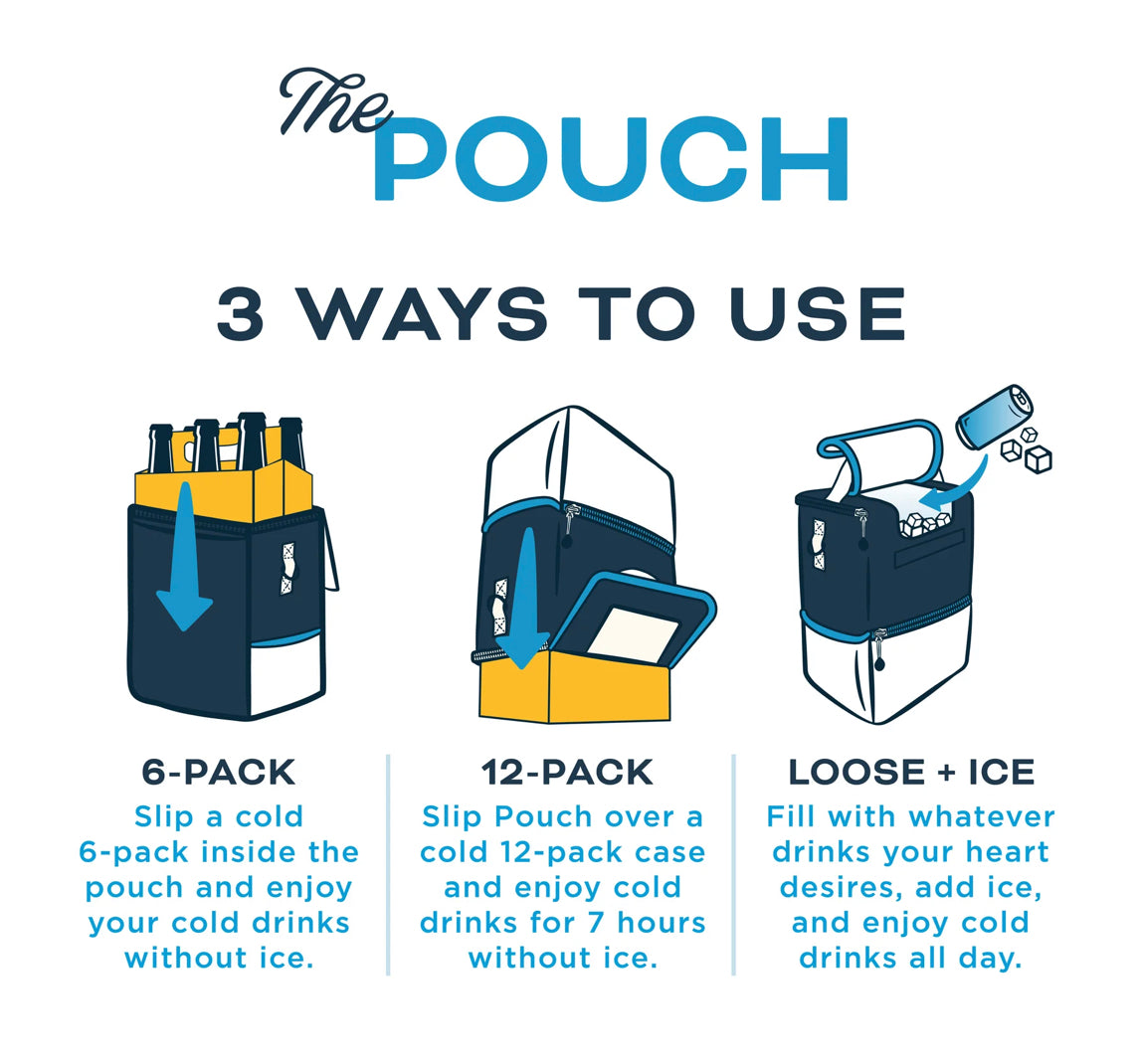 The POUCH

3 WAYS TO USE

6-PACK
Slip a cold 6-pack inside the pouch and enjoy your cold drinks without ice.

12-PACK
Slip Pouch over a cold 12-pack case and enjoy cold drinks for 7 hours without ice.

LOOSE + ICE
Fill with whatever drinks your heart desires, add ice, and enjoy cold drinks all day.