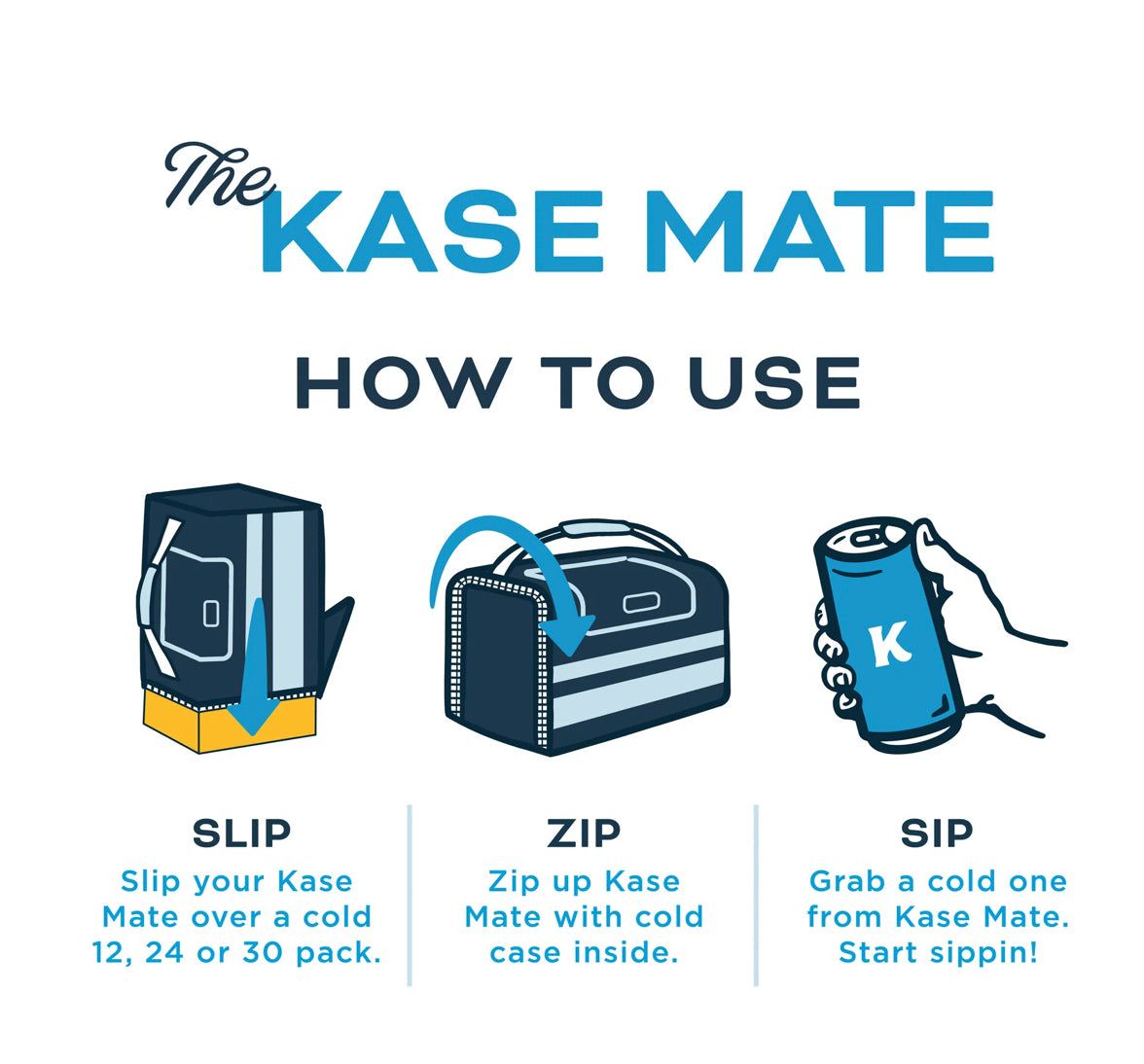 The KASE MATE

HOW TO USE

K

SLIP
Slip your Kase Mate over a cold 12, 24 or 30 pack.

ZIP
Zip up Kase Mate with cold case inside.

SIP
Grab a cold one from Kase Mate. Start sippin!