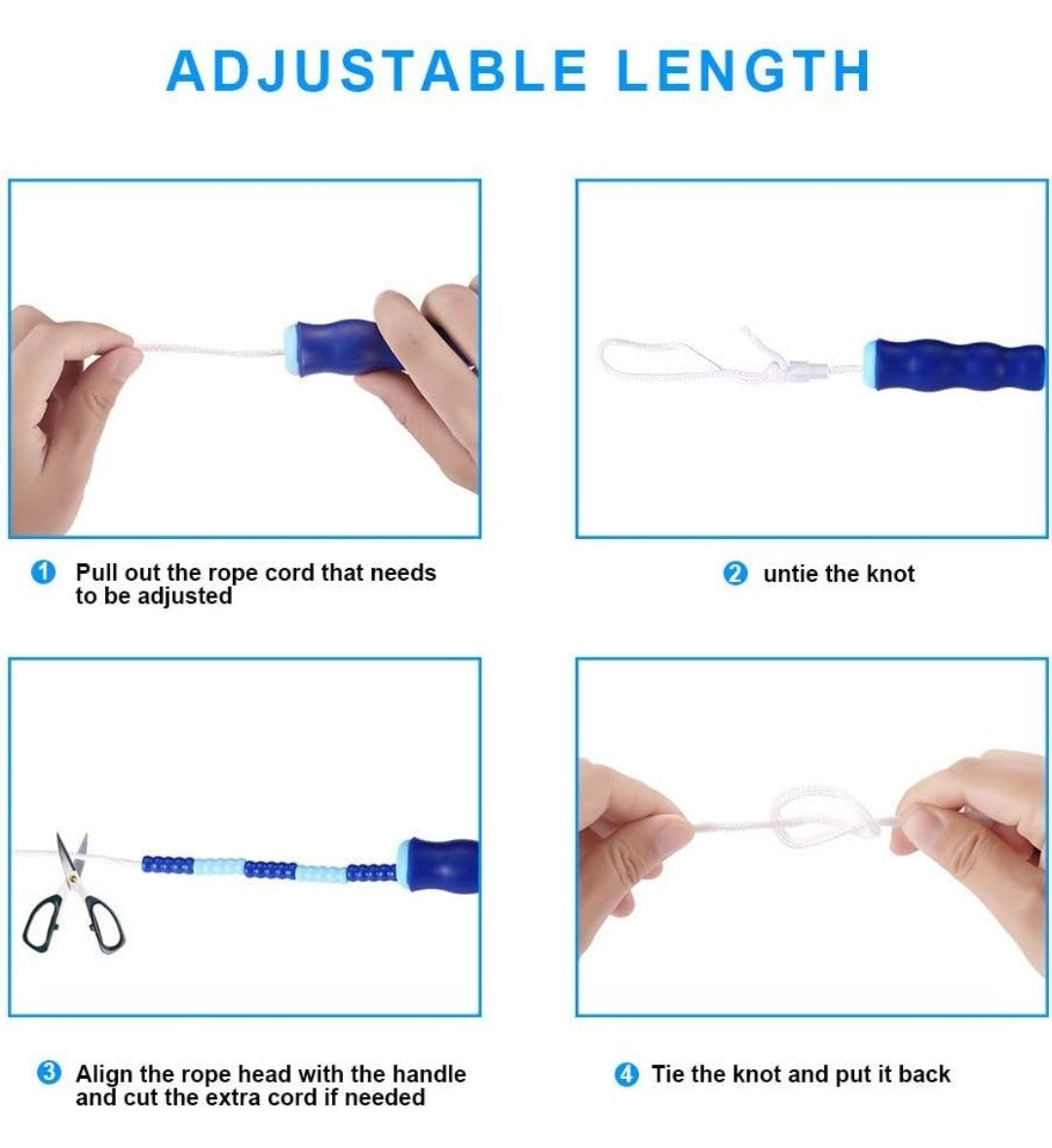 ADJUSTABLE LENGTH

1 Pull out the rope cord that needs to be adjusted

2 untie the knot

3 Align the rope head with the handle and cut the extra cord if needed

4 Tie the knot and put it back